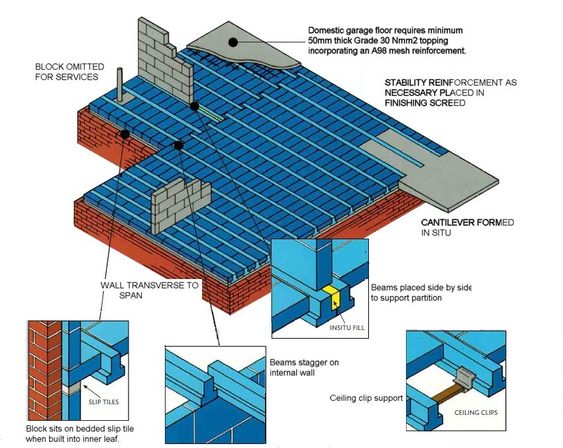 Domestic garage floor requires minimum 50mm thick Grade 30 Nmm2 topping incorporating an A98 mesh reinforcement.

BLOCK OMITTED FOR SERVICES

STABILITY REINFORCEMENT AS NECESSARY PLACED IN FINISHING SCREED

CANTILEVER FORMED IN SITU

WALL TRANSVERSE TO SPAN

Beams placed side by side to support partition

INSITU FILL

SLIP TILES

Block sits on bedded slip tile when built into inner leaf.

Beams stagger on internal wall

Ceiling clip support

CEILING CLIPS